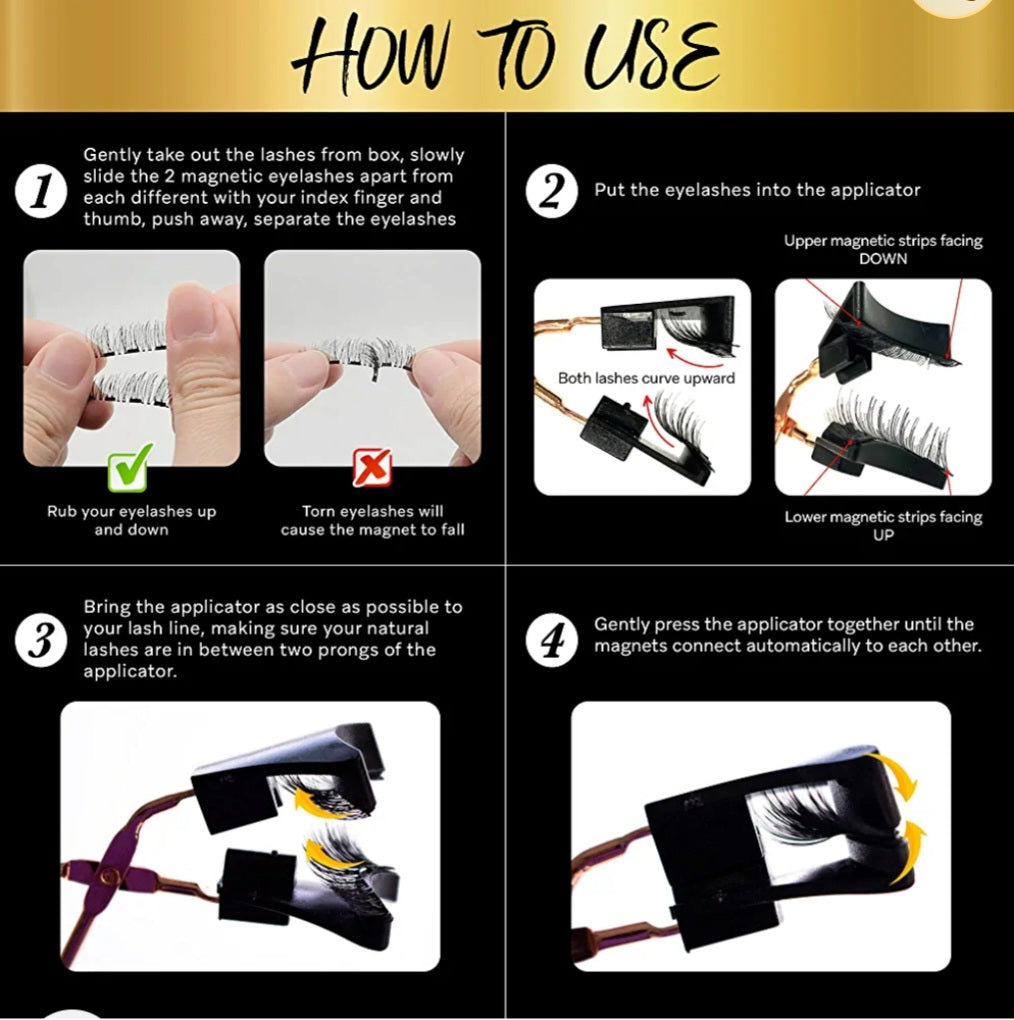 HOW TO USE

1 Gently take out the lashes from box, slowly slide the 2 magnetic eyelashes apart from each different with your index finger and thumb, push away, separate the eyelashes

Rub your eyelashes up and down

Torn eyelashes will cause the magnet to fall

2 Put the eyelashes into the applicator

Upper magnetic strips facing DOWN

Both lashes curve upward

Lower magnetic strips facing UP

3 Bring the applicator as close as possible to your lash line, making sure your natural lashes are in between two prongs of the applicator.

4 Gently press the applicator together until the magnets connect automatically to each other.